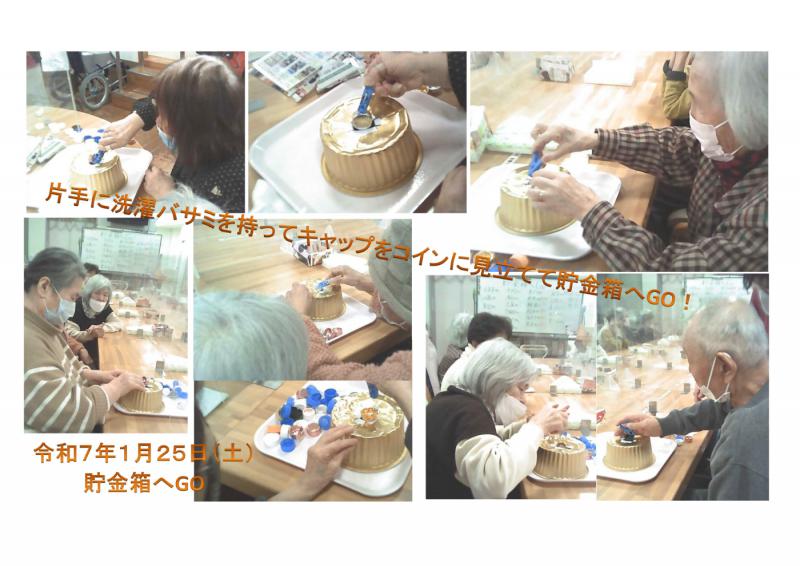 片手に洗濯バサミを持ってキャップをコインに見立てて貯金箱へGO！

令和7年1月25日(土)
貯金箱へGO