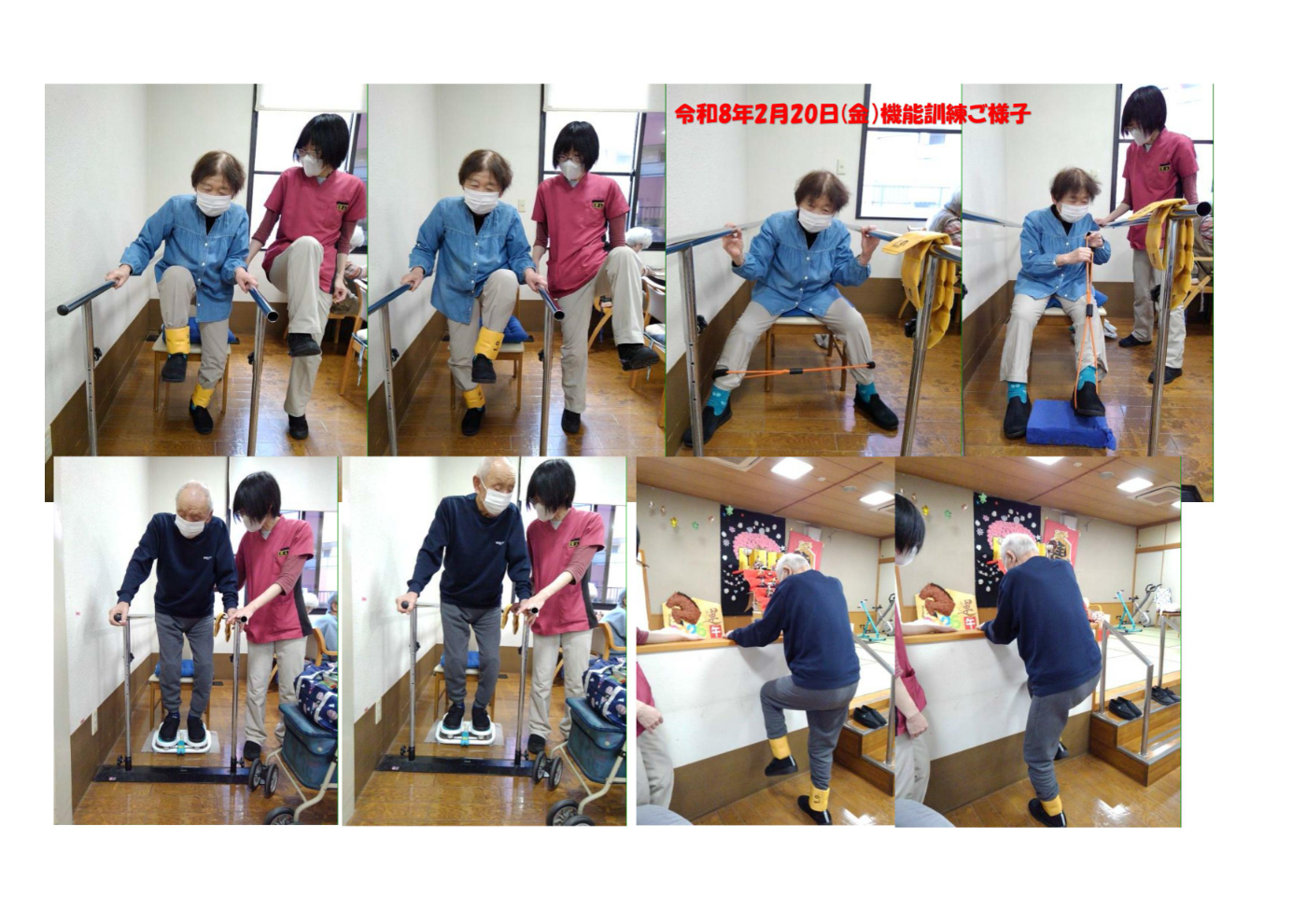 令和8年2月20日(金)機能訓練ご様子